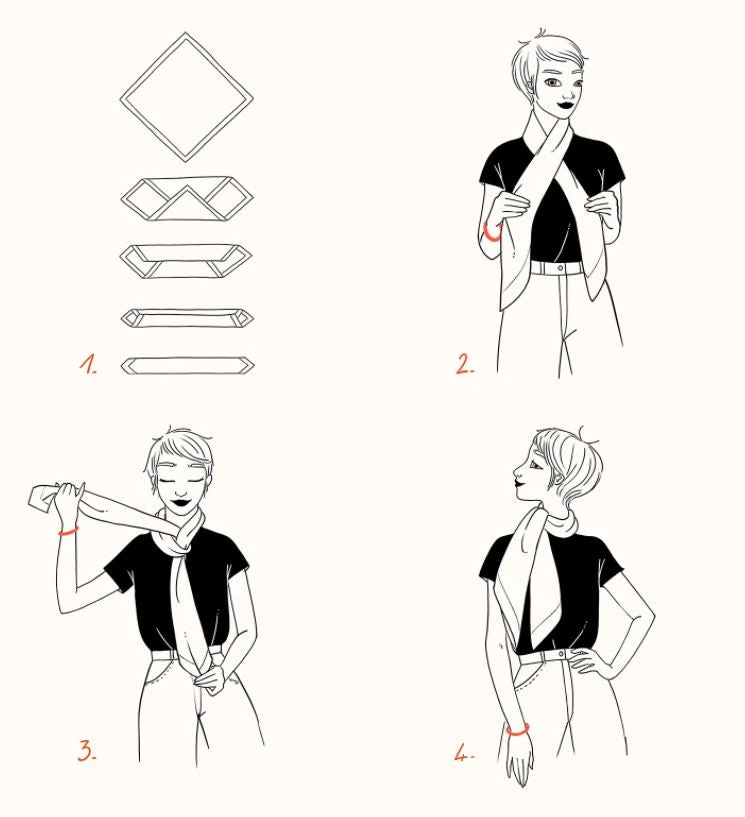 1.

2.

3.

4.